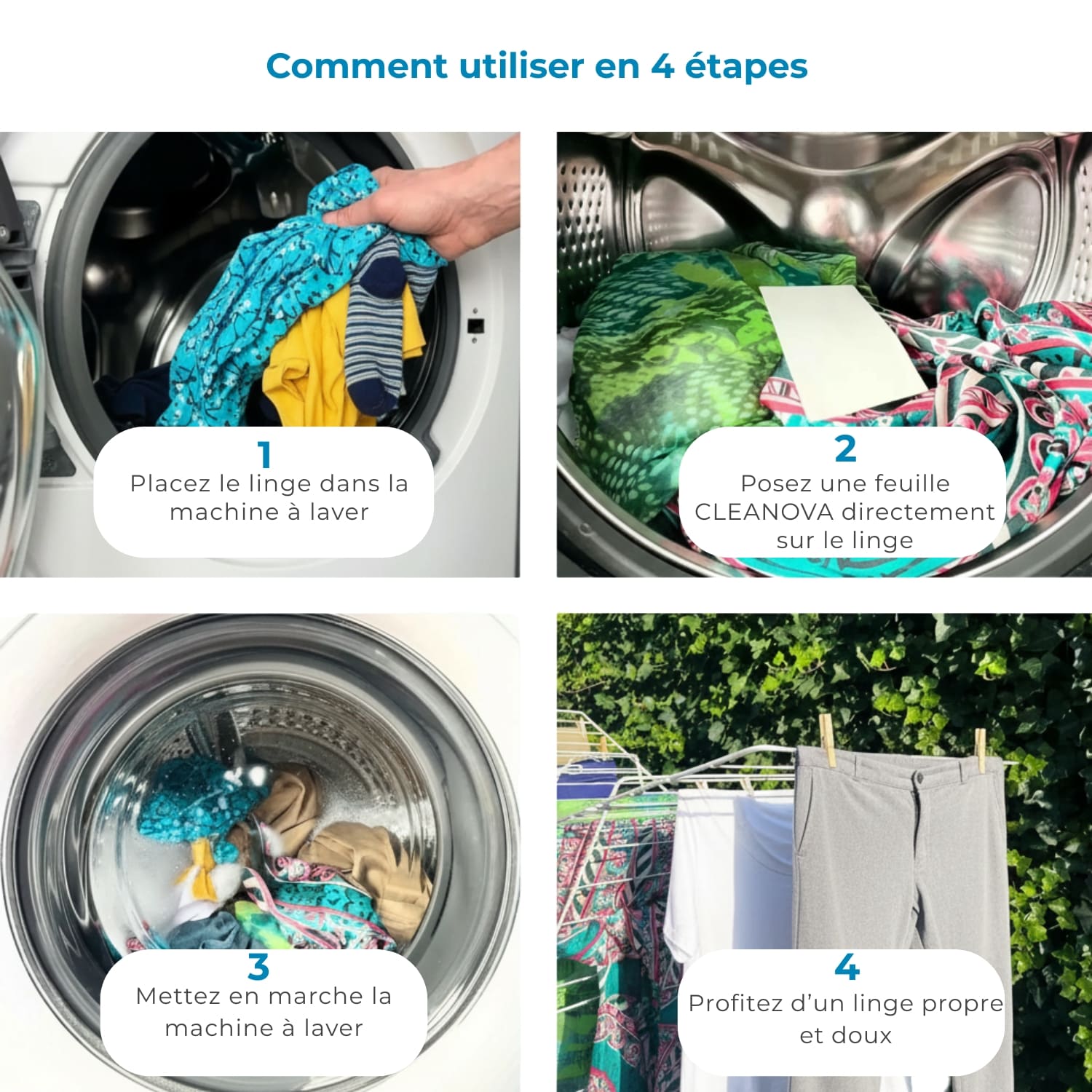 Comment utiliser en 4 étapes

1
Placez le linge dans la machine à laver

2
Posez une feuille CLEANOVA directement sur le linge

3
Mettez en marche la machine à laver

4
Profitez d'un linge propre et doux